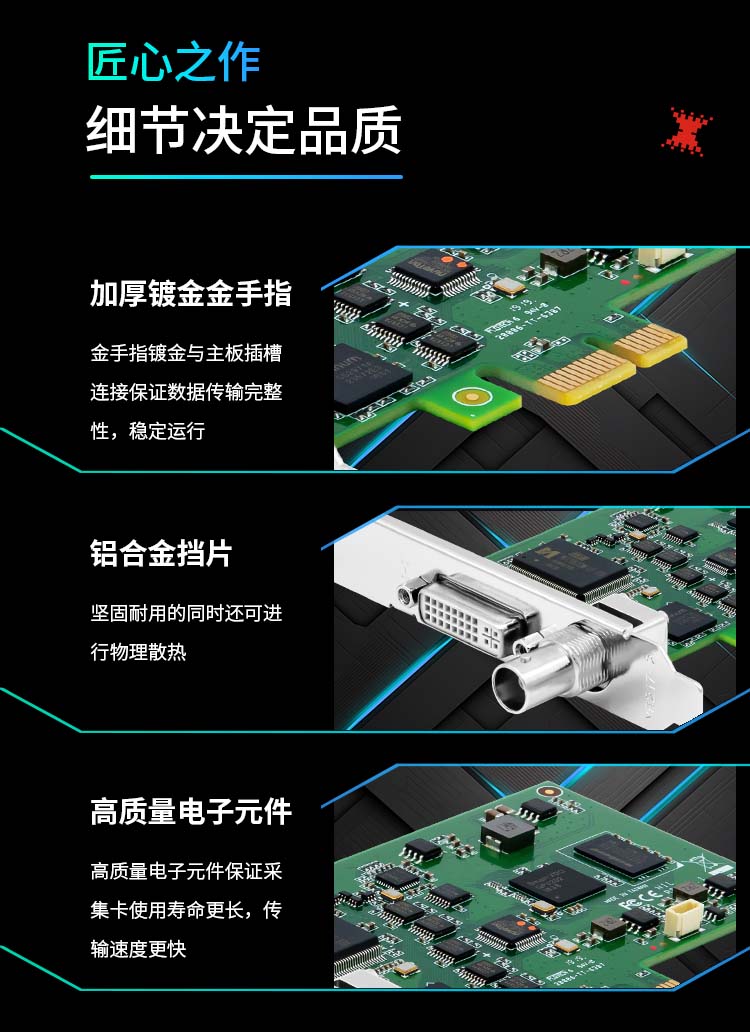 匠心之作
细节决定品质

加厚镀金金手指

金手指镀金与主板插槽连接保证数据传输完整性，稳定运行

铝合金挡片

坚固耐用的同时还可进行物理散热

高质量电子元件

高质量电子元件保证采集卡使用寿命更长，传输速度更快